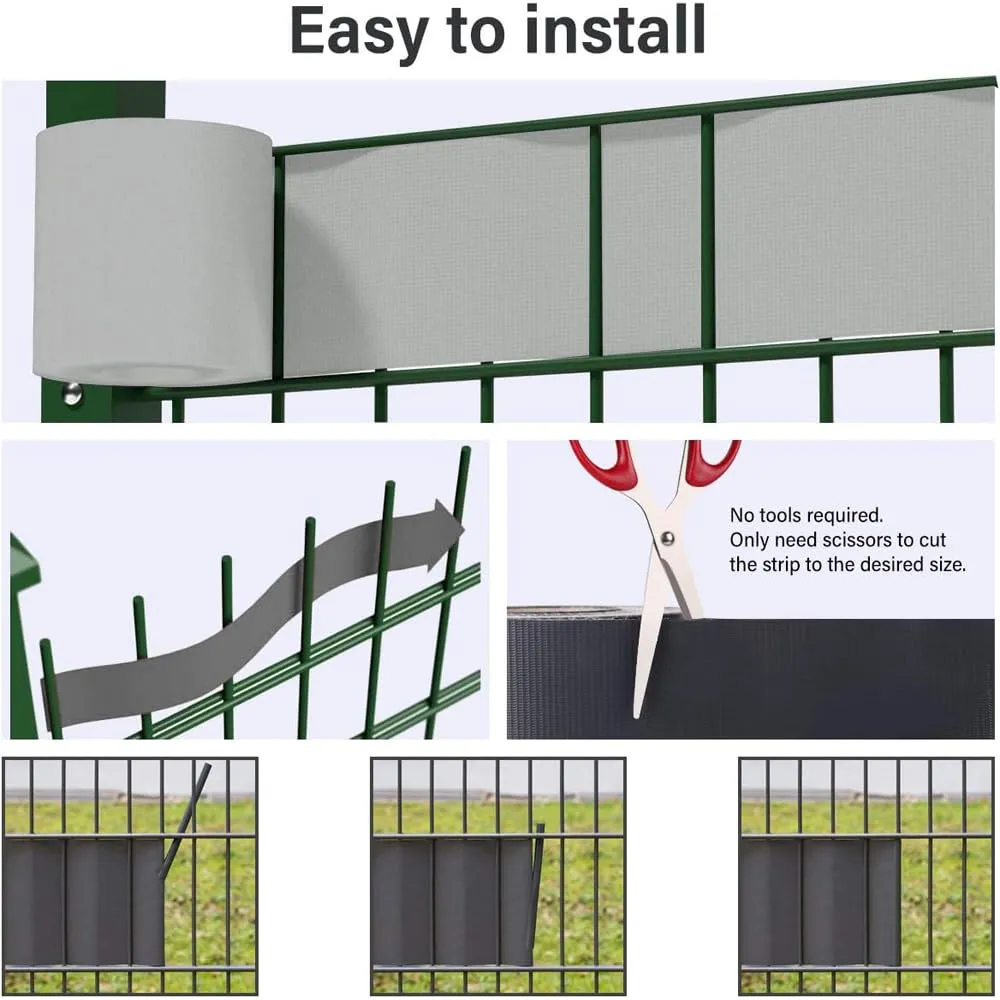 Easy to install

No tools required.
Only need scissors to cut the strip to the desired size.